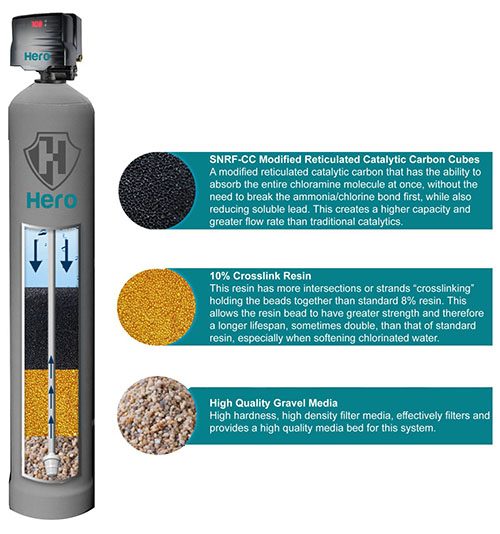 Hero

H

Hero

SNRF-CC Modified Reticulated Catalytic Carbon Cubes
A modified reticulated catalytic carbon that has the ability to absorb the entire chloramine molecule at once, without the need to break the ammonia/chlorine bond first, while also reducing soluble lead. This creates a higher capacity and greater flow rate than traditional catalytics.

10% Crosslink Resin
This resin has more intersections or strands "crosslinking" holding the beads together than standard 8% resin. This allows the resin bead to have greater strength and therefore a longer lifespan, sometimes double, than that of standard resin, especially when softening chlorinated water.

High Quality Gravel Media
High hardness, high density filter media, effectively filters and provides a high quality media bed for this system.